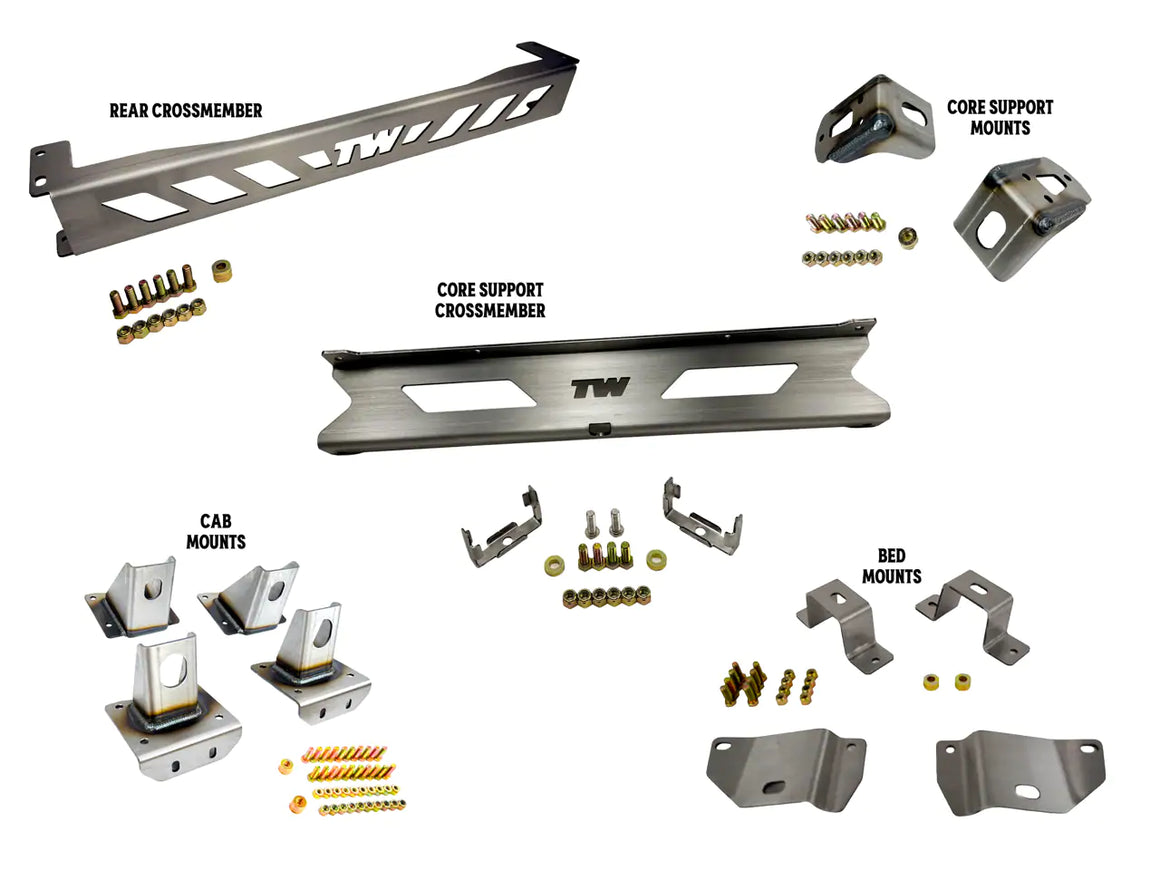 REAR CROSSMEMBER

TW

CORE SUPPORT MOUNTS

CORE SUPPORT CROSSMEMBER

TW

CAB MOUNTS

BED MOUNTS